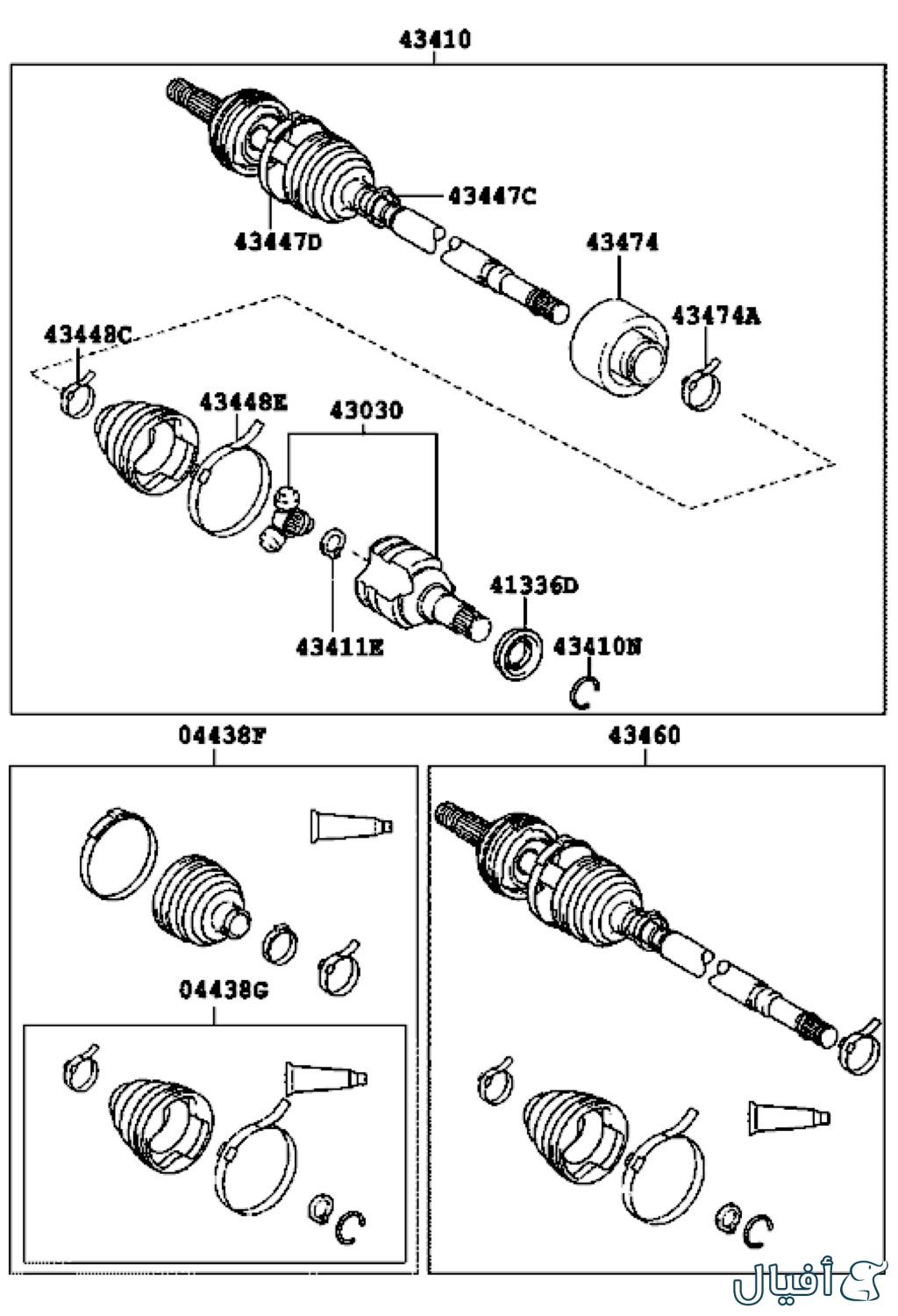 43410
43447C
43447D
43474
43474A
43448C
43448E
43030
41336D
43411E
43410N
04438F
43460
04438G
أفيال